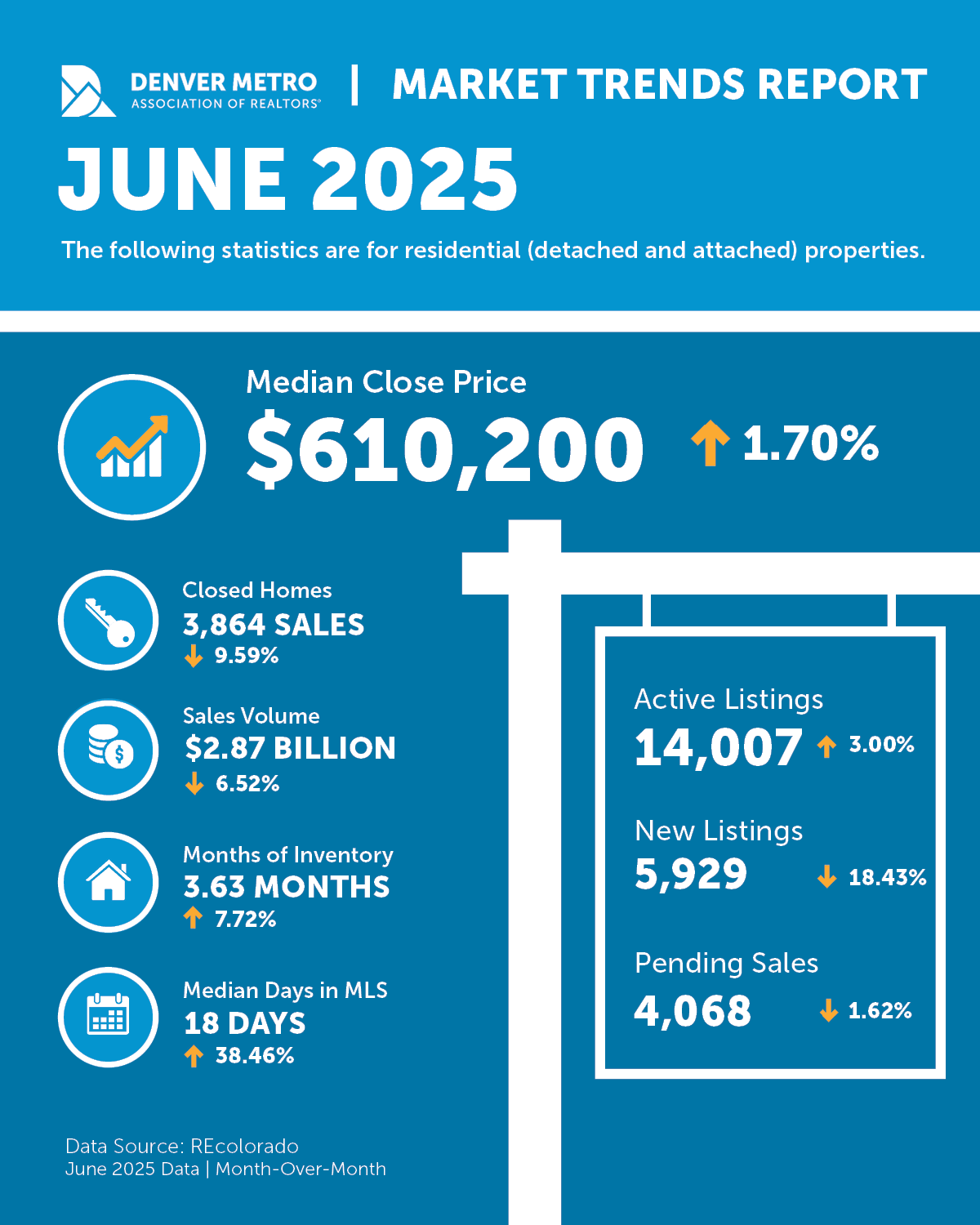 DENVER METRO ASSOCIATION OF REALTORS® | MARKET TRENDS REPORT

JUNE 2025

The following statistics are for residential (detached and attached) properties.

Median Close Price
$610,200 ↑ 1.70%

Closed Homes
3,864 SALES
↓ 9.59%

Sales Volume
$2.87 BILLION
↓ 6.52%

Months of Inventory
3.63 MONTHS
↑ 7.72%

Median Days in MLS
18 DAYS
↑ 38.46%

Active Listings
14,007 ↑ 3.00%

New Listings
5,929 ↓ 18.43%

Pending Sales
4,068 ↓ 1.62%

Data Source: REcolorado
June 2025 Data | Month-Over-Month