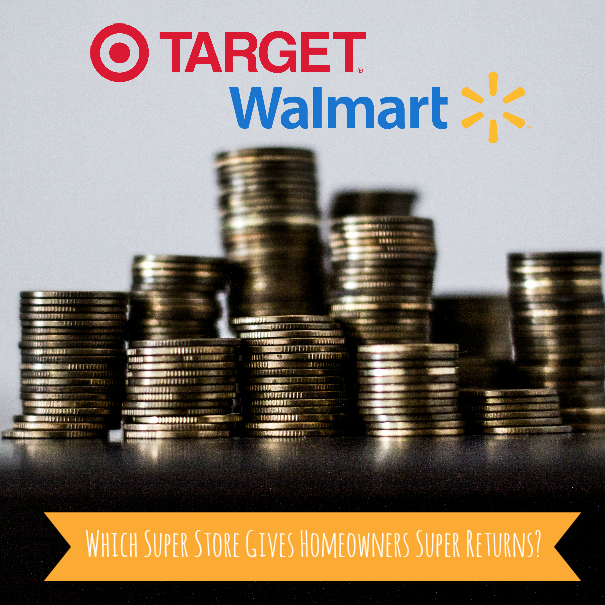 TARGET

Walmart

Which Super Store Gives Homeowners Super Returns?