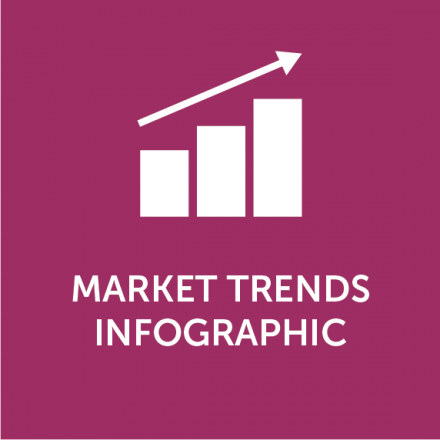 MARKET TRENDS INFOGRAPHIC